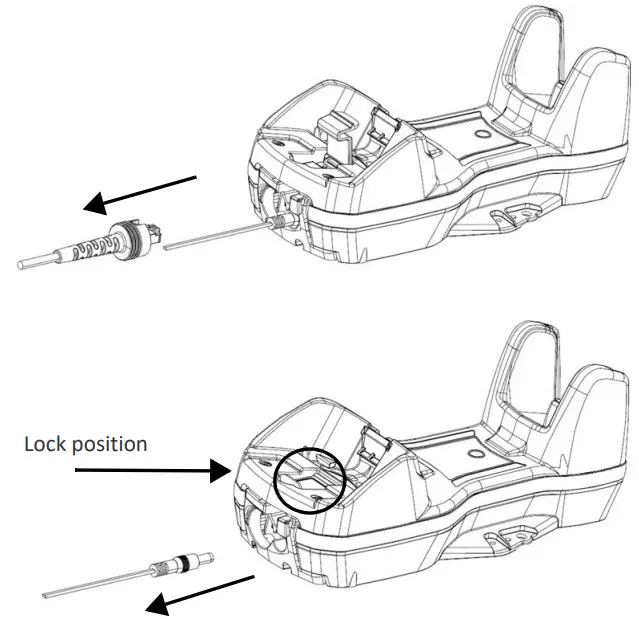 Lock position