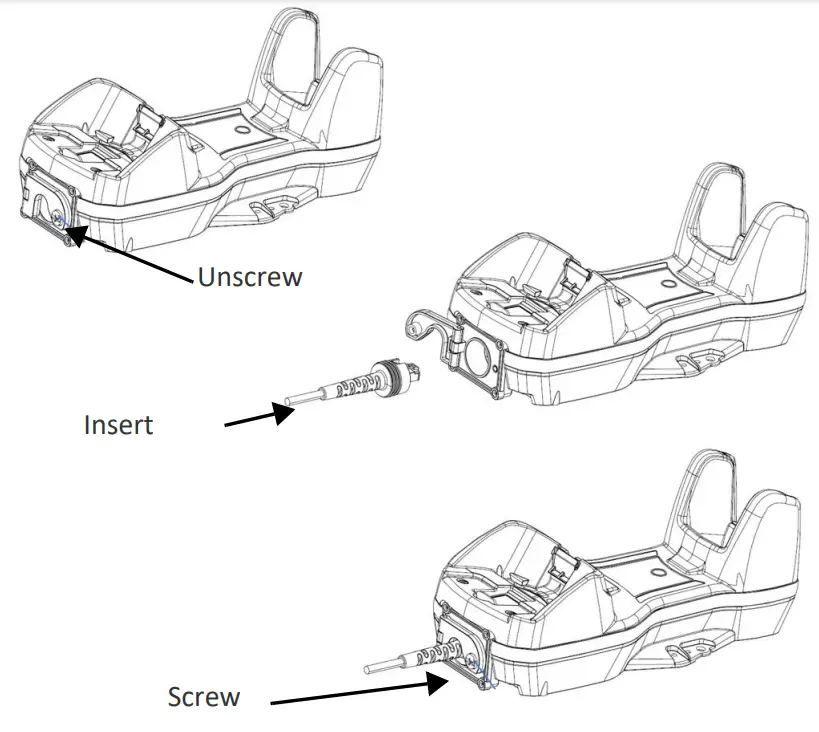 Unscrew

Insert

Screw