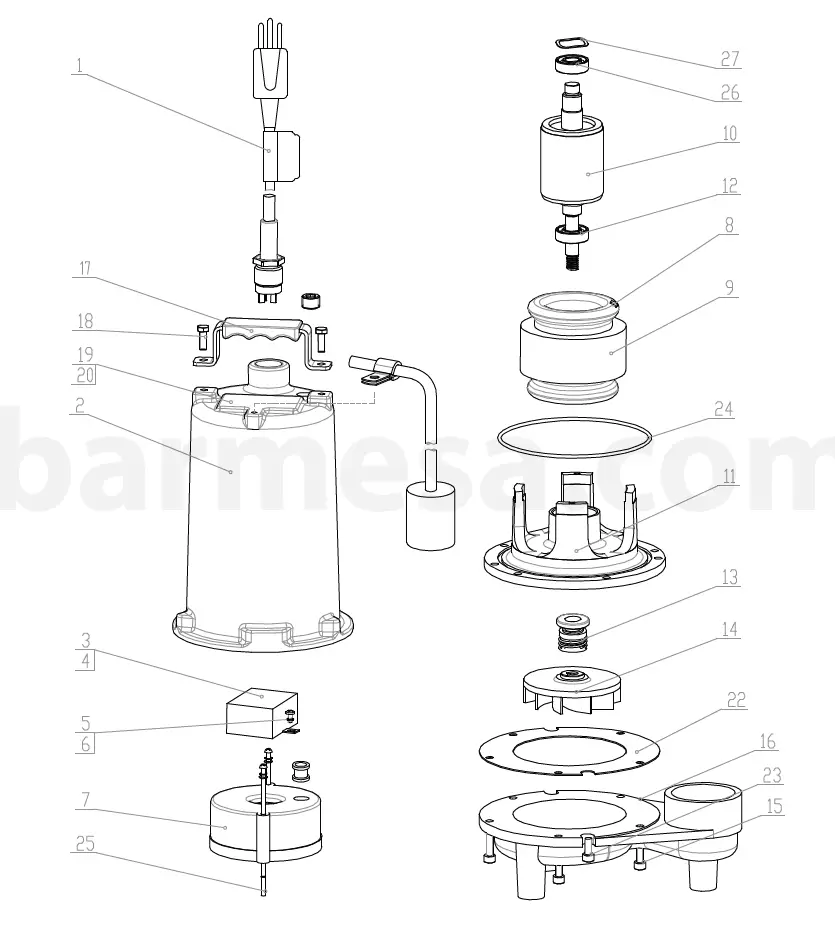 1
17
18
19
20
2
3
4
5
6
7
25
27
26
10
12
8
9
24
11
13
14
22
16
23
15
barmesa.com