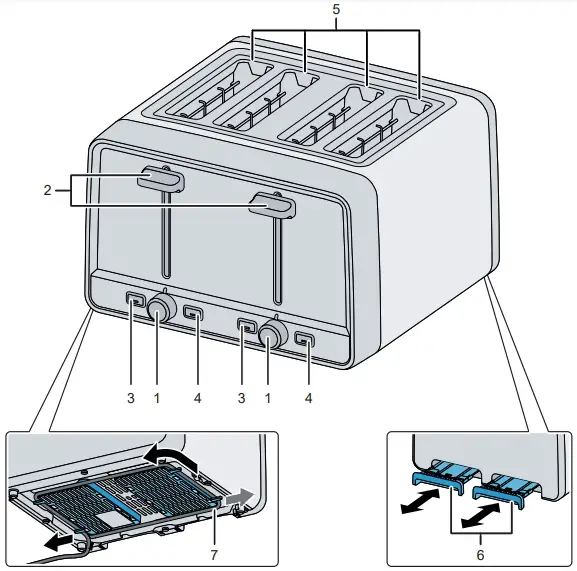 5
2
3
1
4
3
1
4
7
6