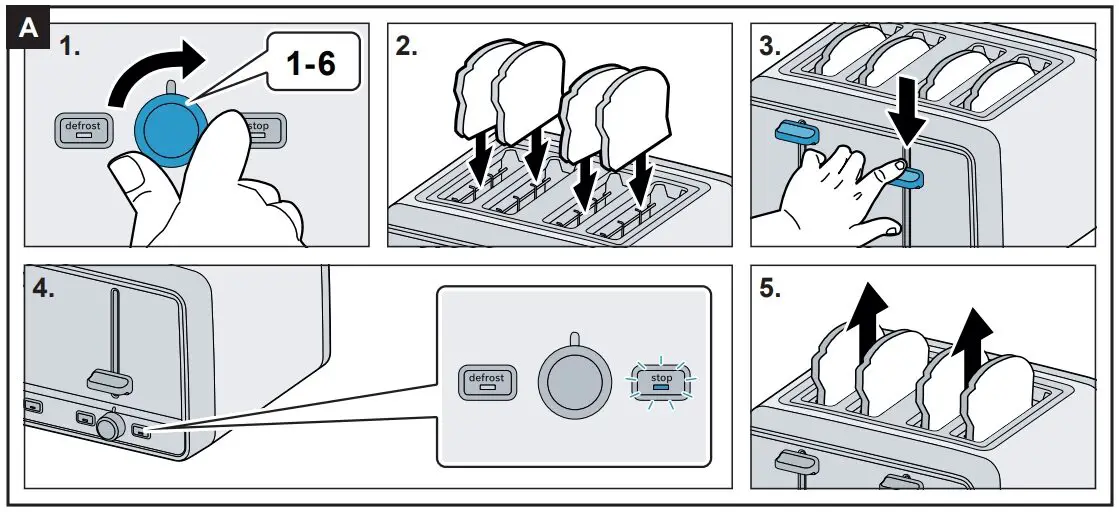 A

1.

1-6

defrost

stop

2.

3.

4.

defrost

stop

5.