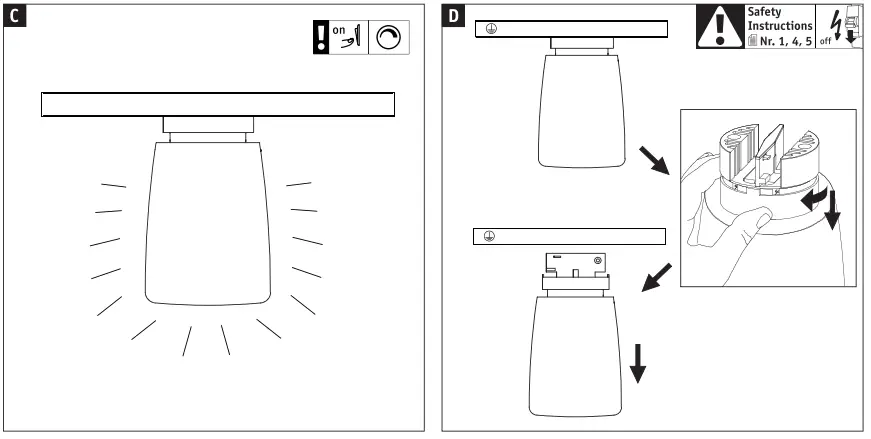 C

on

D

Safety Instructions Nr. 1, 4, 5

off