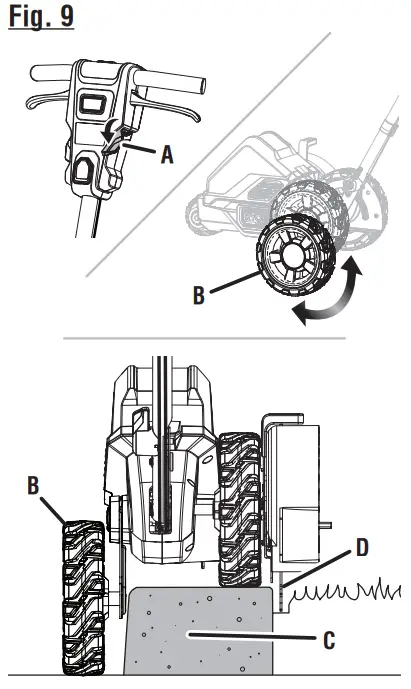 Fig. 9

A

B

B

D

C