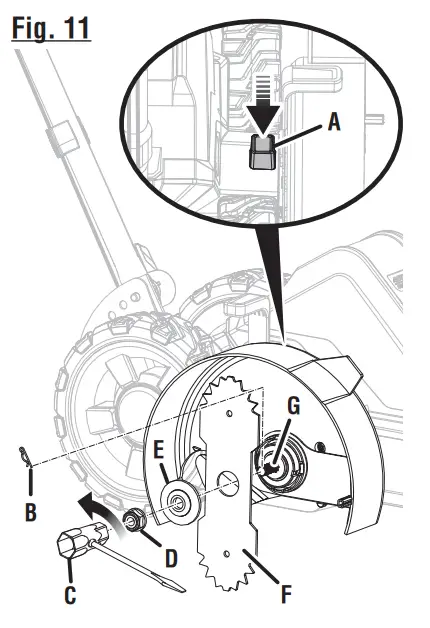 Fig. 11

A

G

E

B

D

C

F