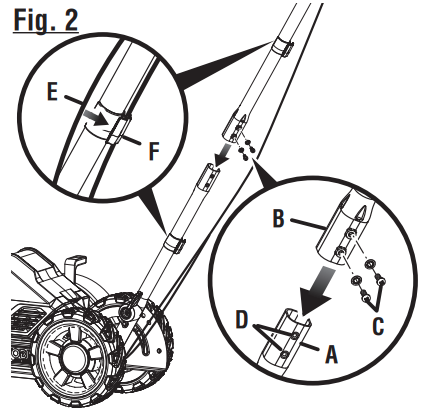 Fig. 2

E

F

B

C

D

A