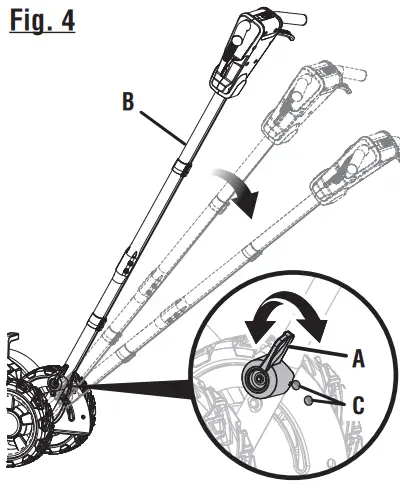 Fig. 4

B

A

C