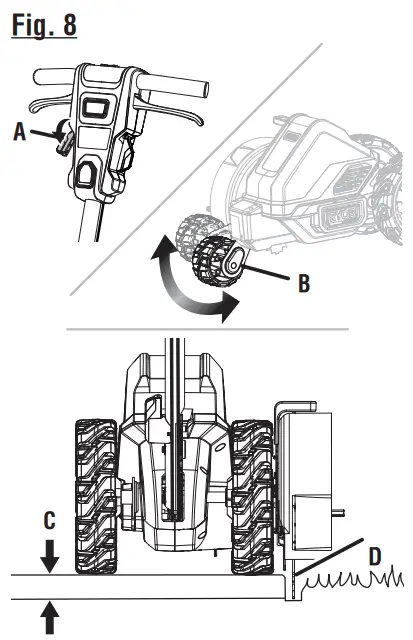 Fig. 8

A

RYOBI

B

C

D