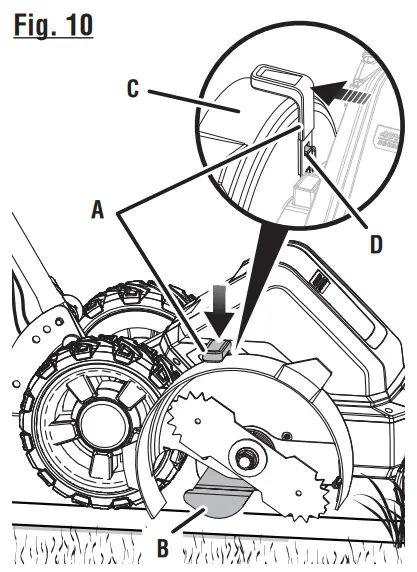 Fig. 10

C

A

D

B