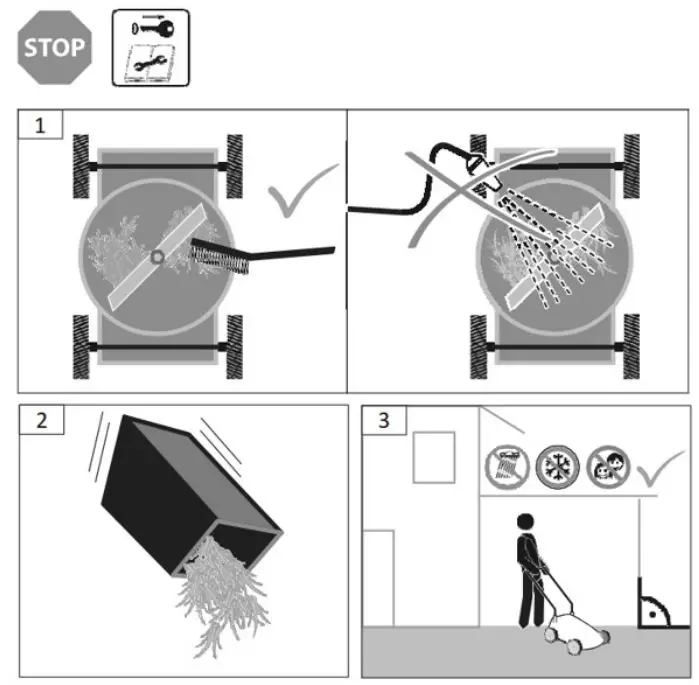 STOP

1

2

3