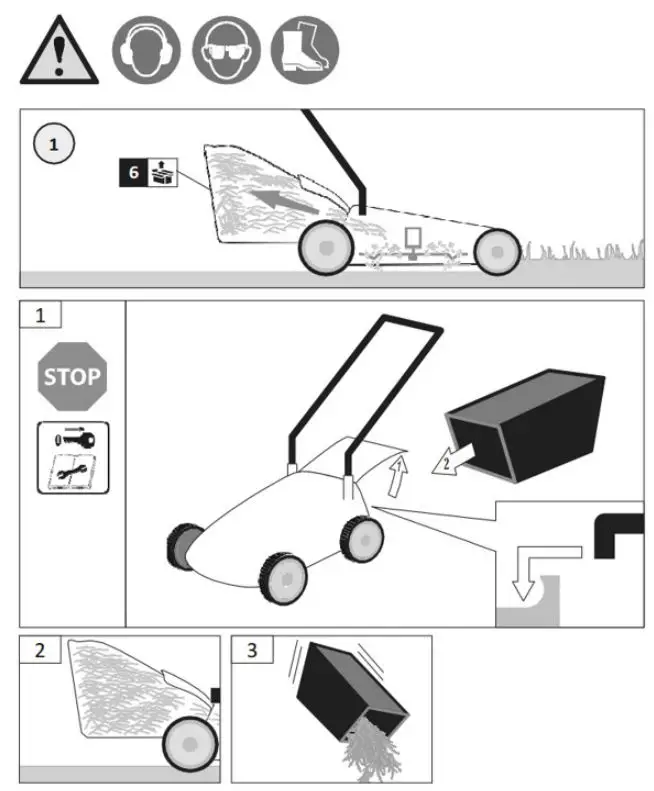 1

6

1

STOP

1

2

2

3