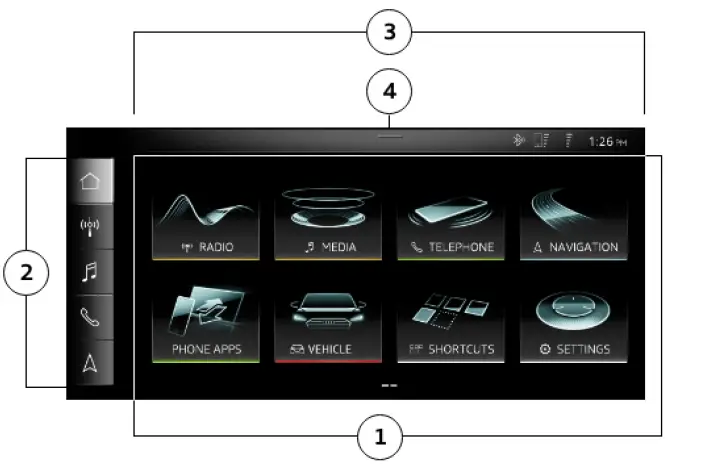 3

4

1:26 PM

2

RADIO

MEDIA

TELEPHONE

NAVIGATION

PHONE APPS

VEHICLE

SHORTCUTS

SETTINGS

1