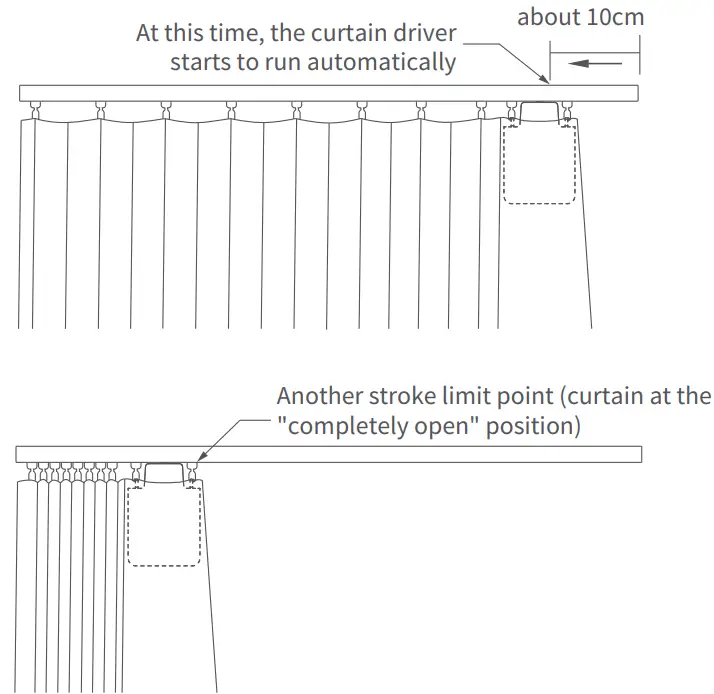 about 10cm

At this time, the curtain driver starts to run automatically

Another stroke limit point (curtain at the "completely open" position)