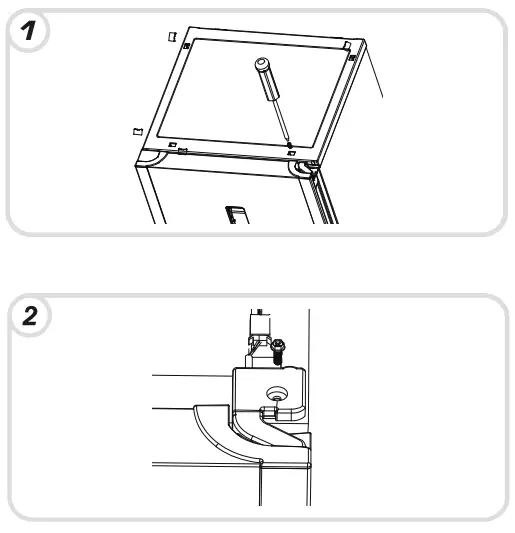 1

2