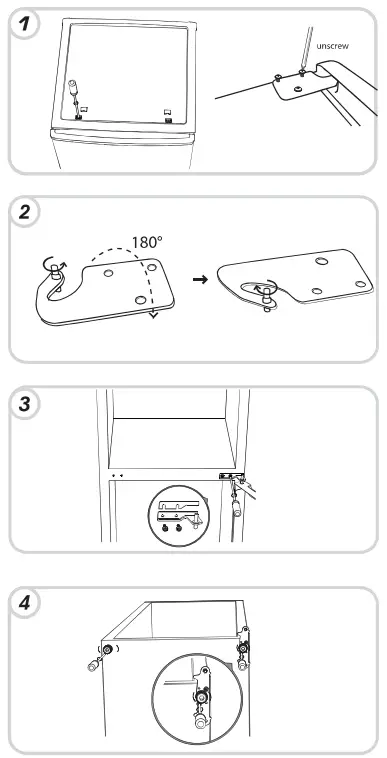 1

unscrew

2

180°

3

4