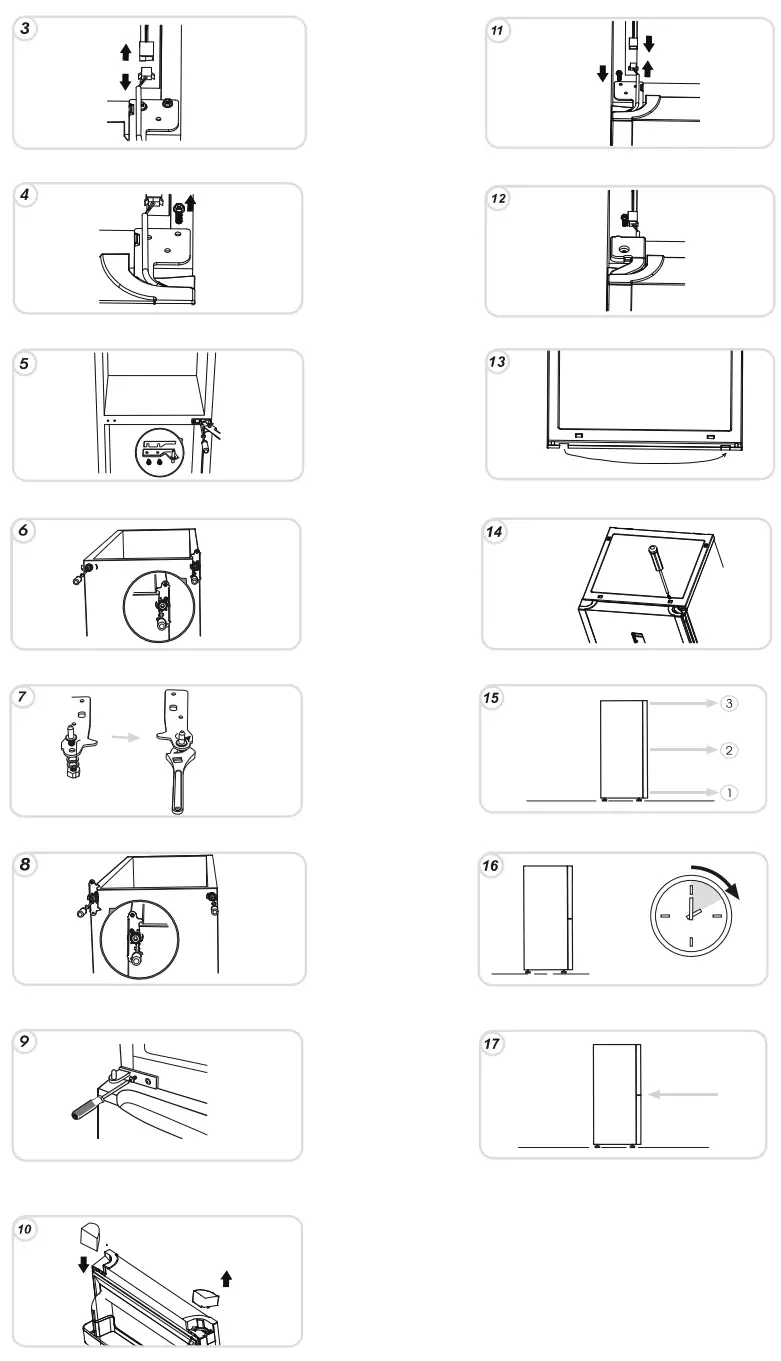 3

4

5

6

7

8

9

10

11

12

13

14

15

3

2

1

16

17