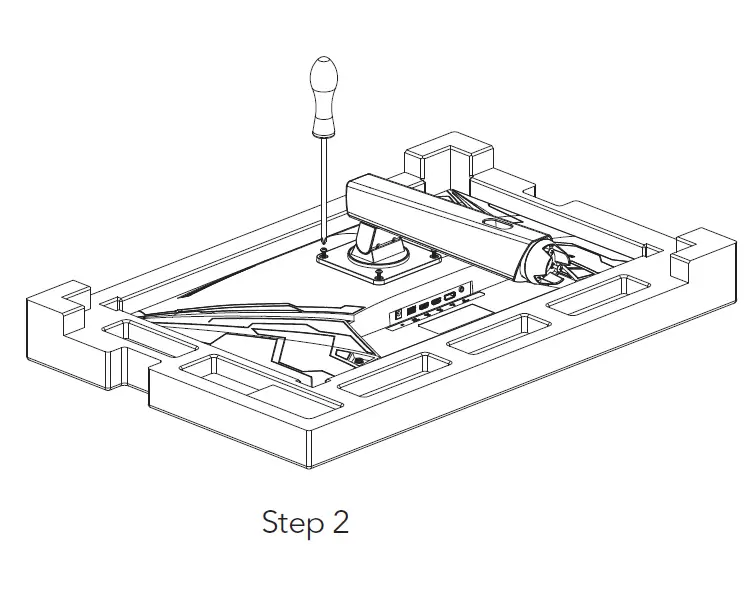 Step 2