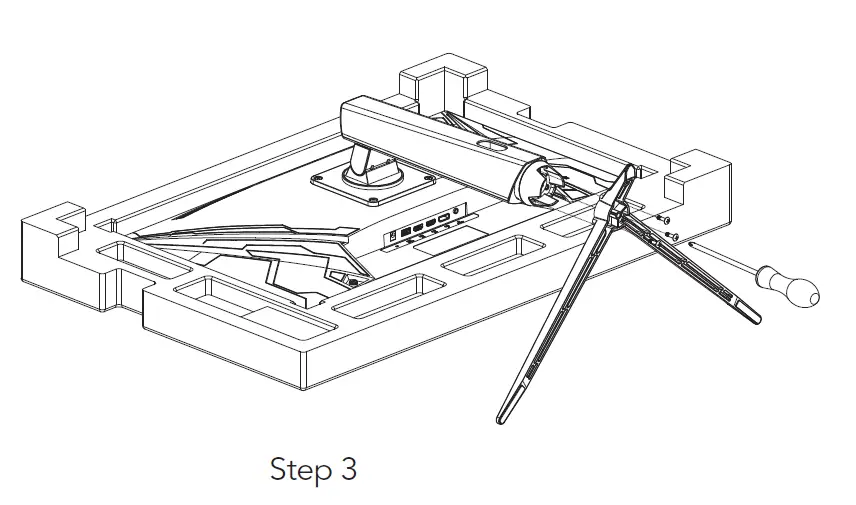 Step 3