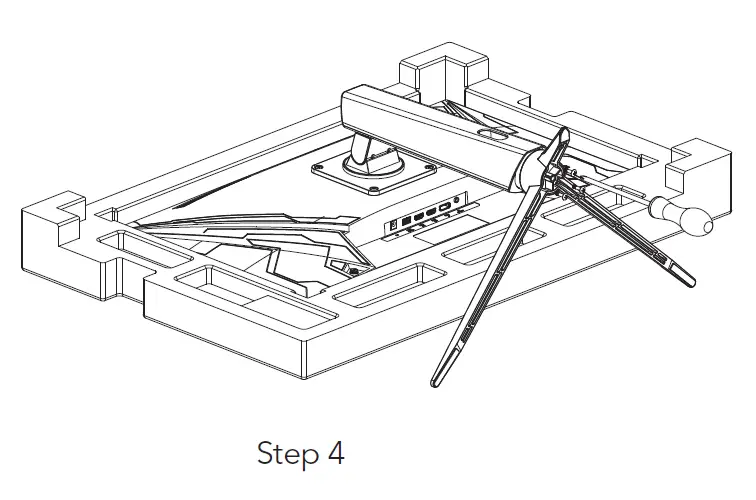 Step 4