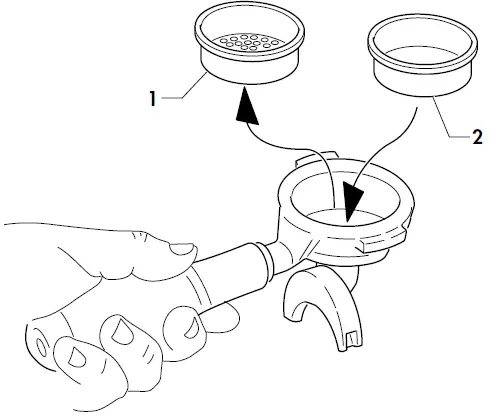 1

2