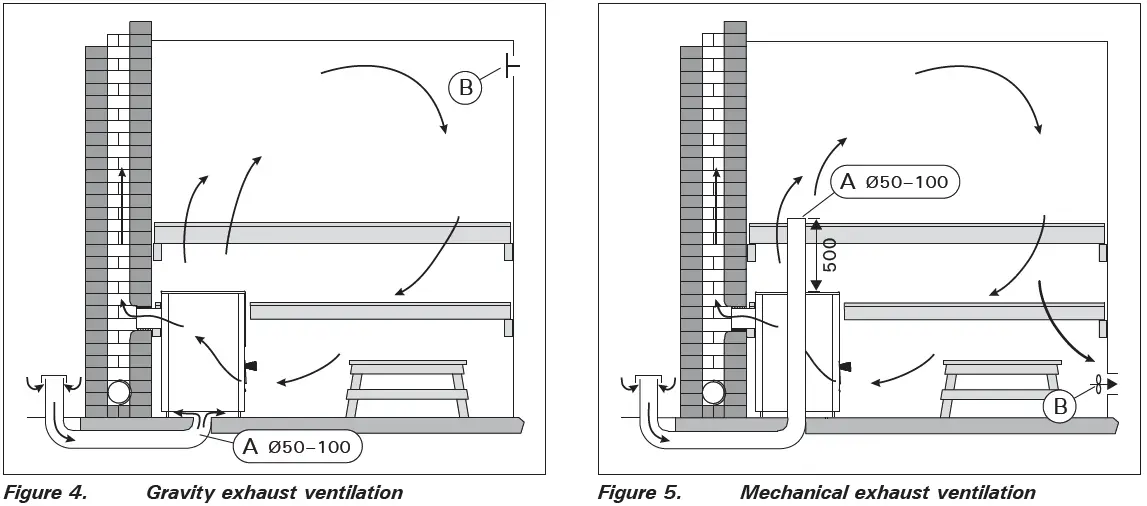 B

A Ø50–100

Figure 4. Gravity exhaust ventilation

A Ø50–100

500

B

Figure 5. Mechanical exhaust ventilation