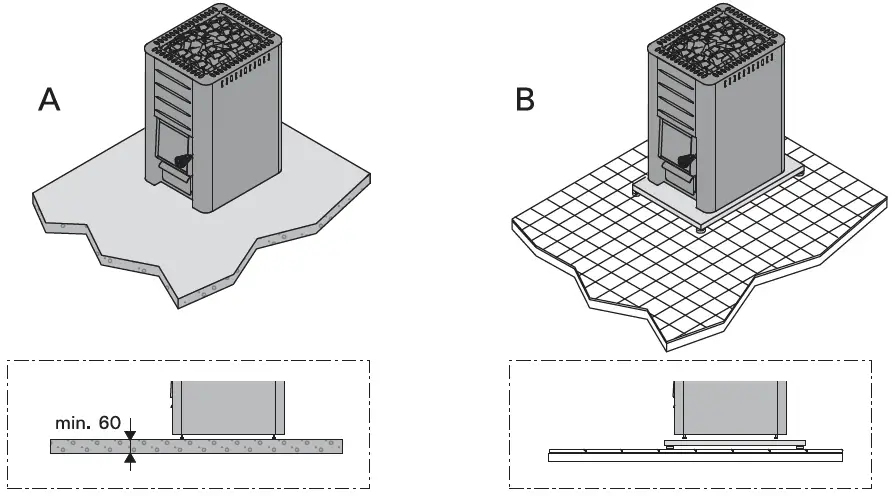 A

B

min. 60