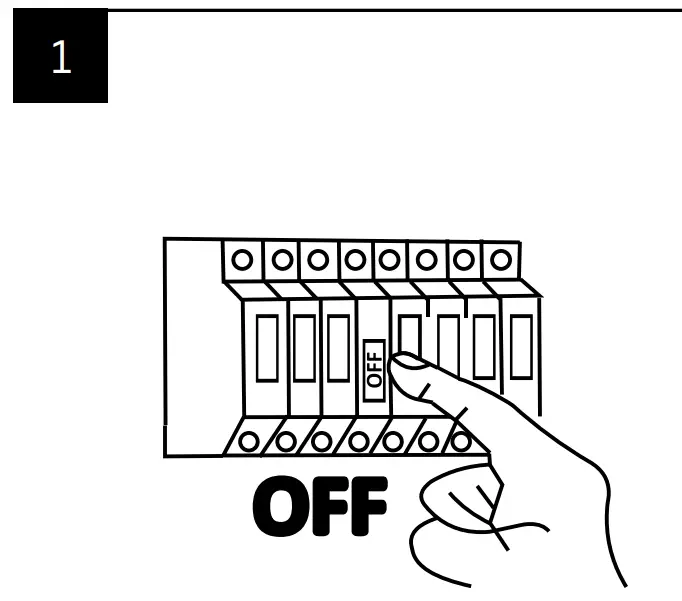 1

OFF

OFF