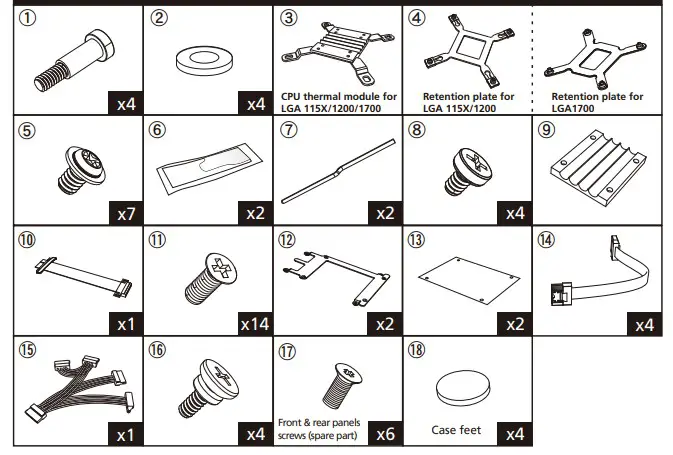 ①
x4

②
x4

③
CPU thermal module for LGA 115X/1200/1700

④
Retention plate for LGA 115X/1200

Retention plate for LGA1700

⑤
x7

⑥
x2

⑦
x2

⑧
x4

⑨

⑩
x1

⑪
x14

⑫
x2

⑬
x2

⑭
x4

⑮
x1

⑯
x4

⑰
Front & rear panels screws (spare part)
x6

⑱
Case feet
x4