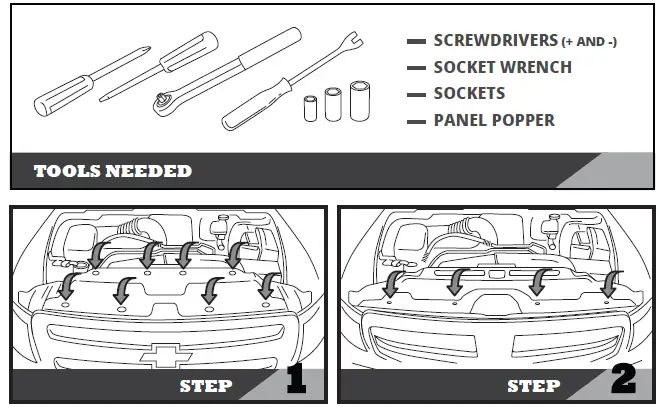 — SCREWDRIVERS (+ AND -)
— SOCKET WRENCH
— SOCKETS
— PANEL POPPER

TOOLS NEEDED

STEP 1

STEP 2