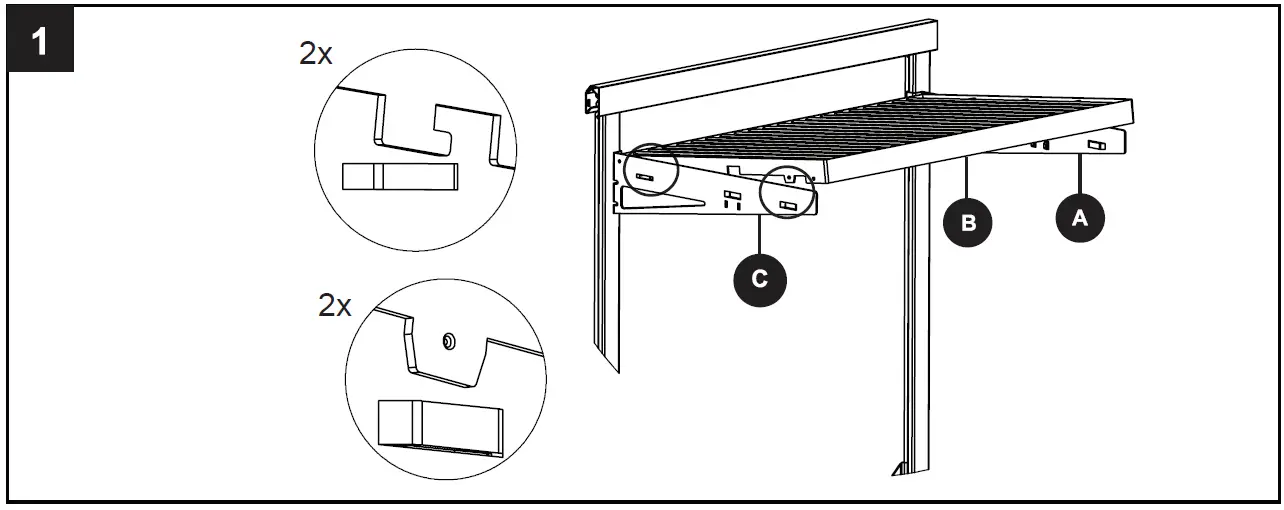 1

2x

2x

C

B

A