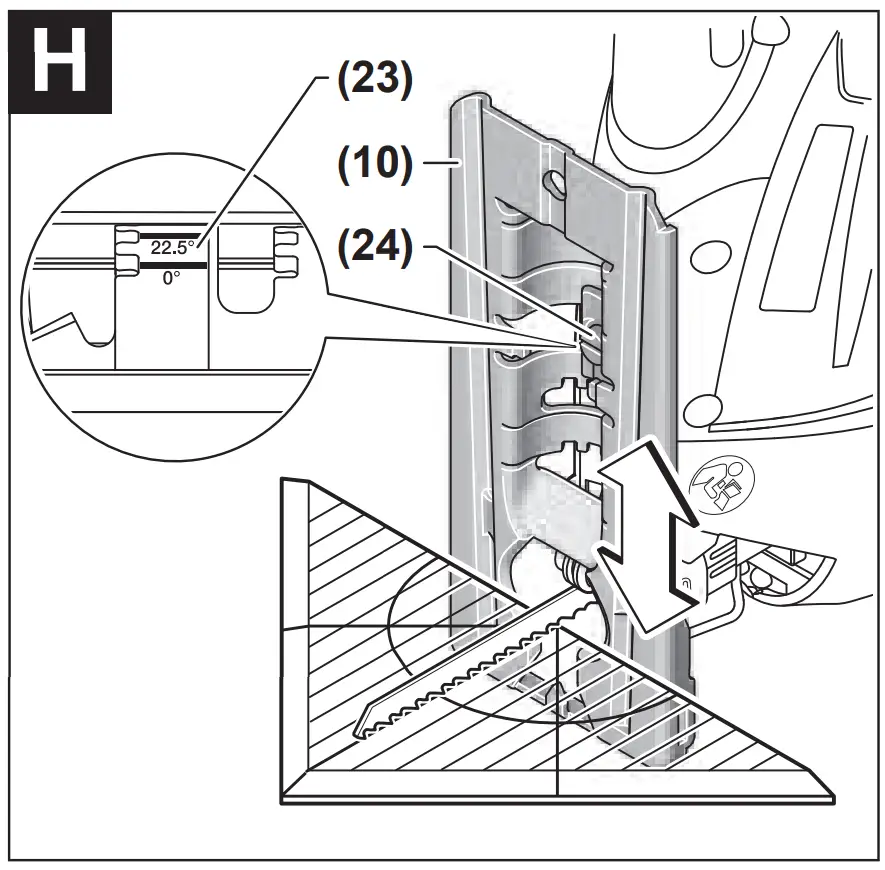 H

(23)

(10)

(24)

22.5°

0°