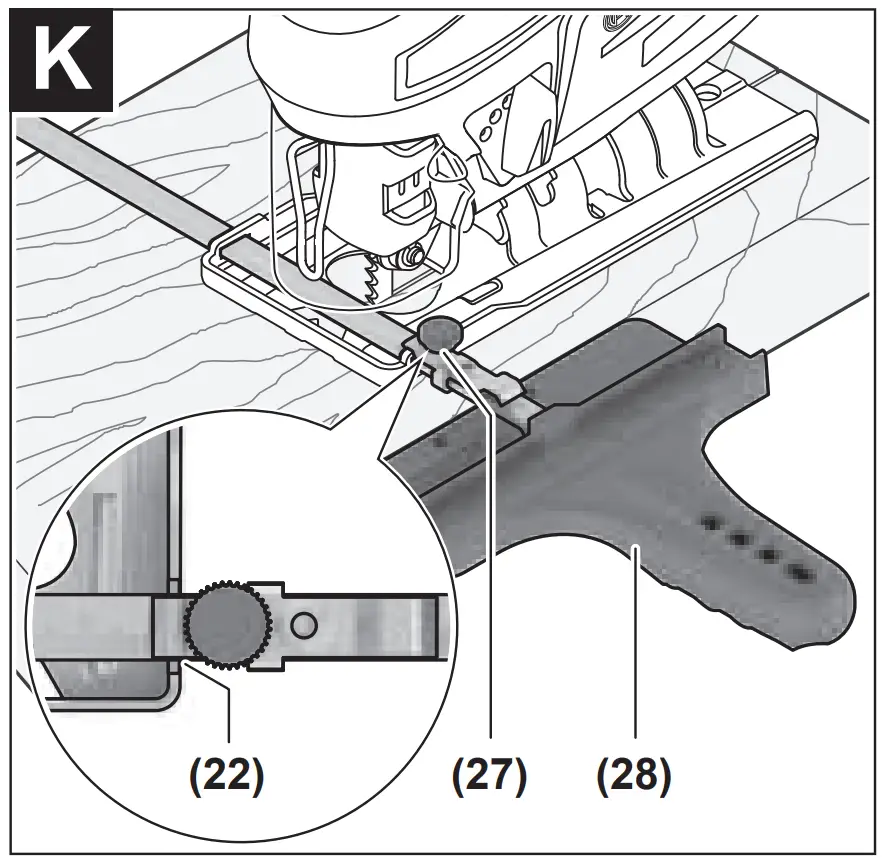 K

(22)

(27)

(28)