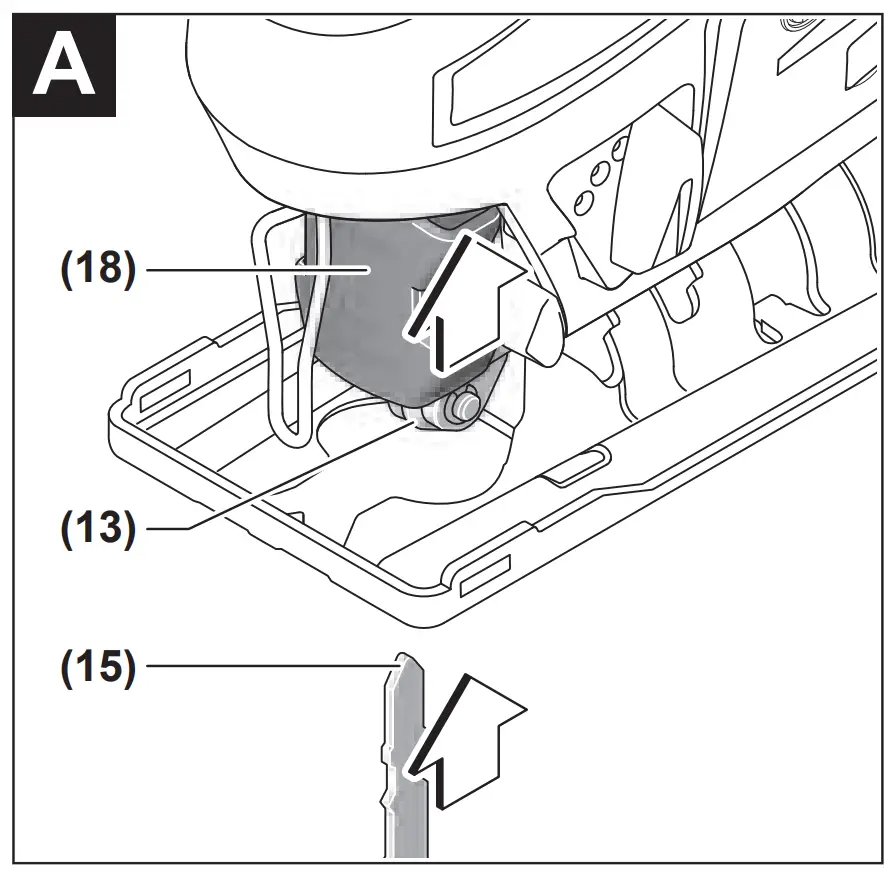 A

(18)

(13)

(15)