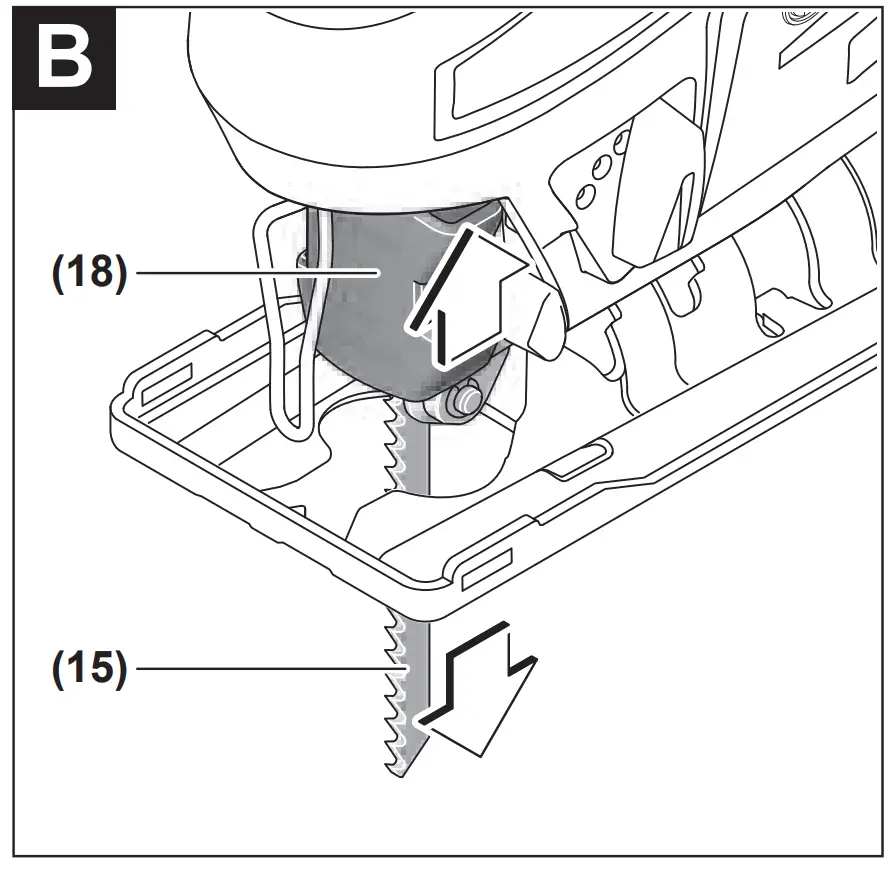 B

(18)

(15)