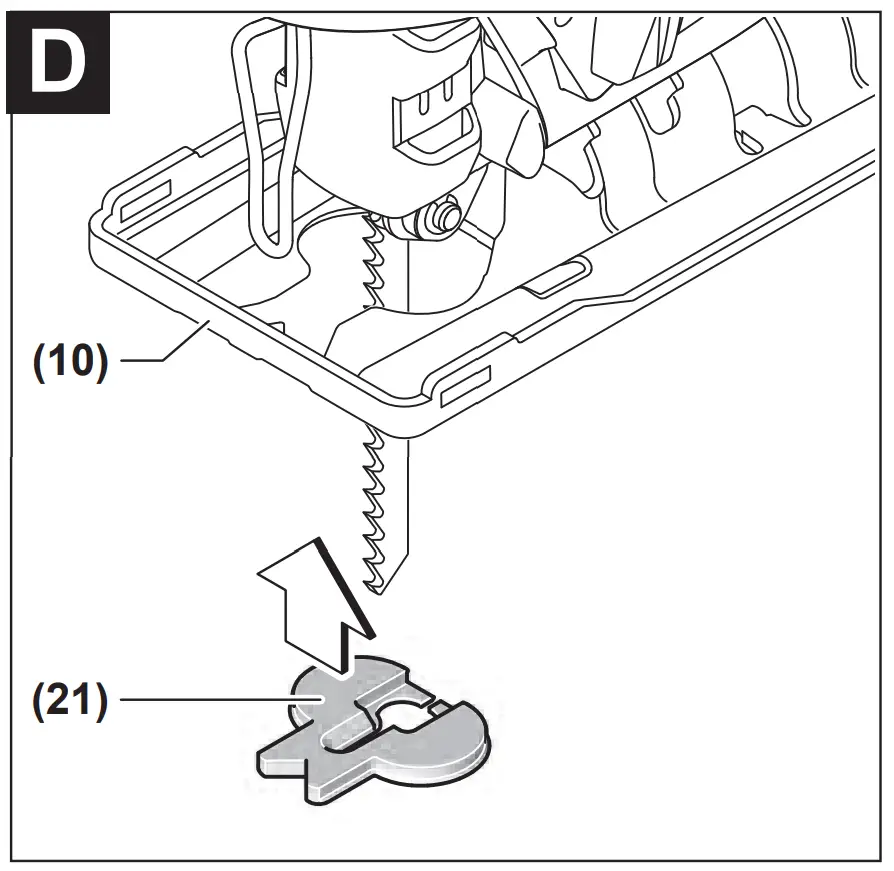 D

(10)

(21)