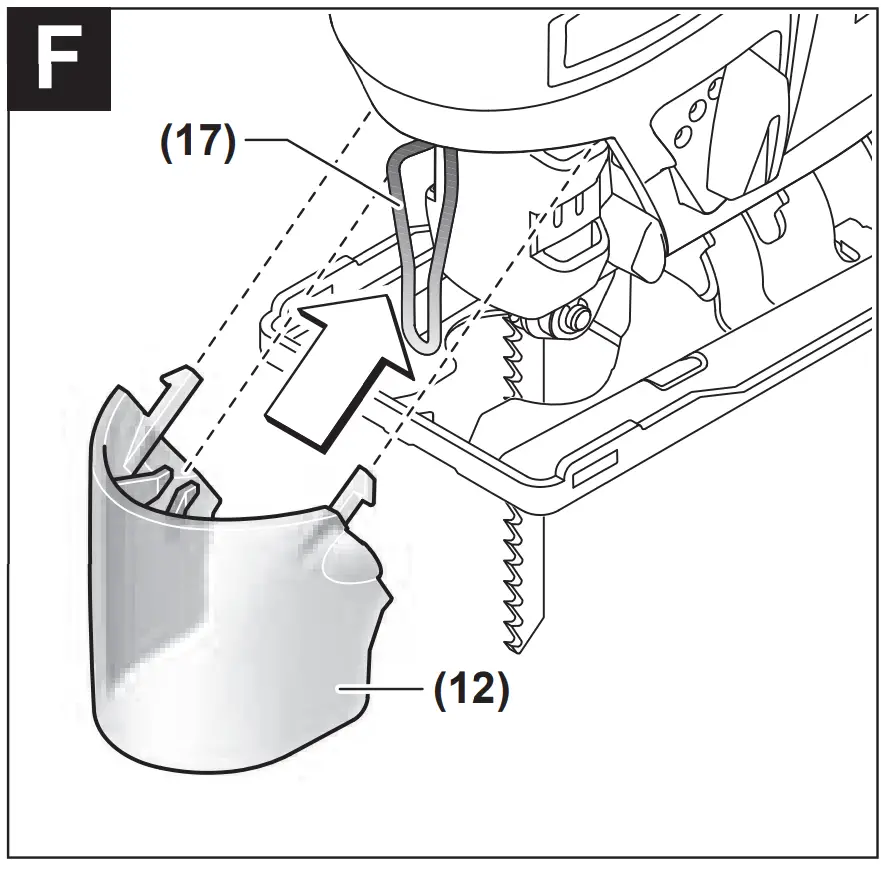 F

(17)

(12)