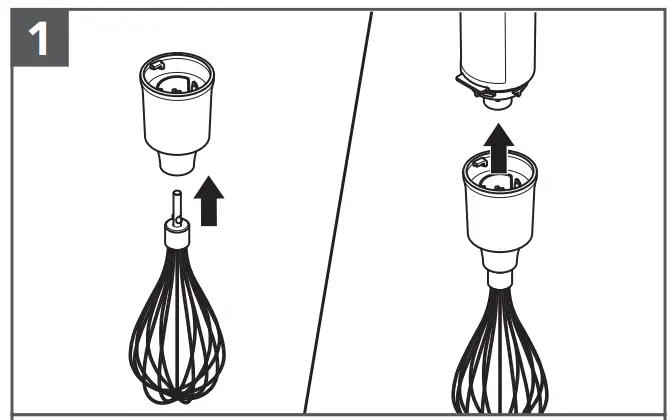 1