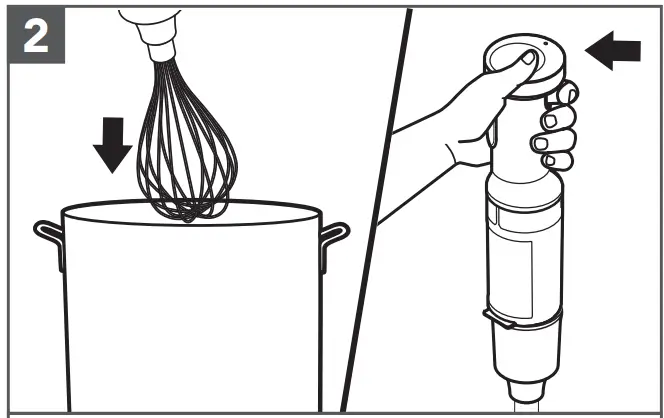 2