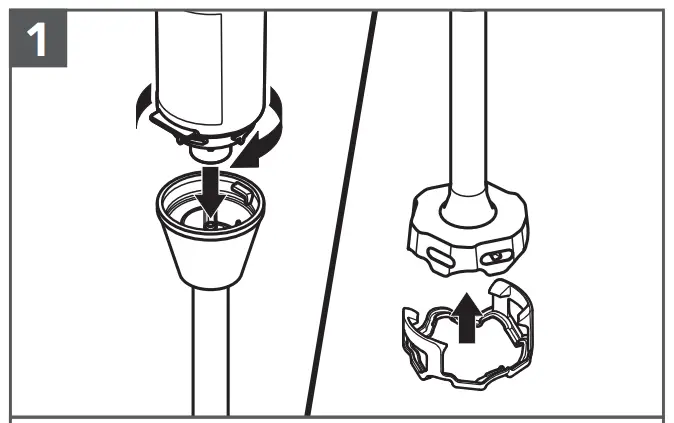 1