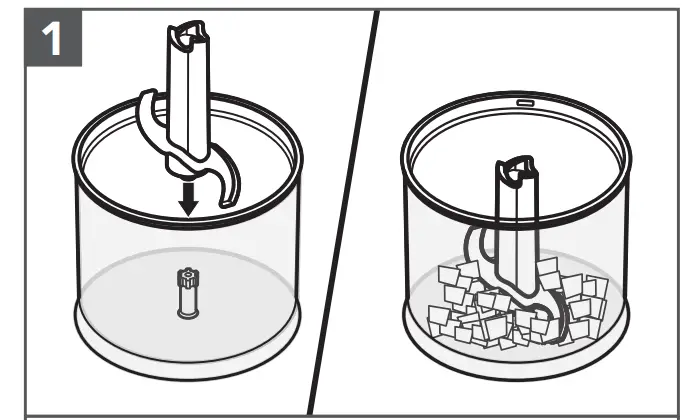 1