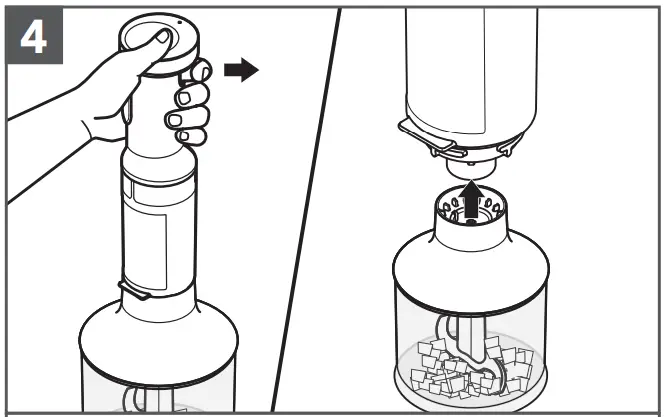 4