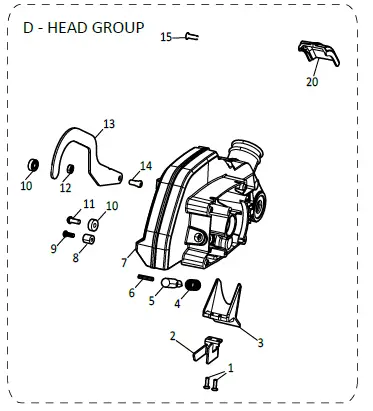 D - HEAD GROUP

15

20

13

14

10

12

11

10

9

8

7

6

5

4

3

2

1