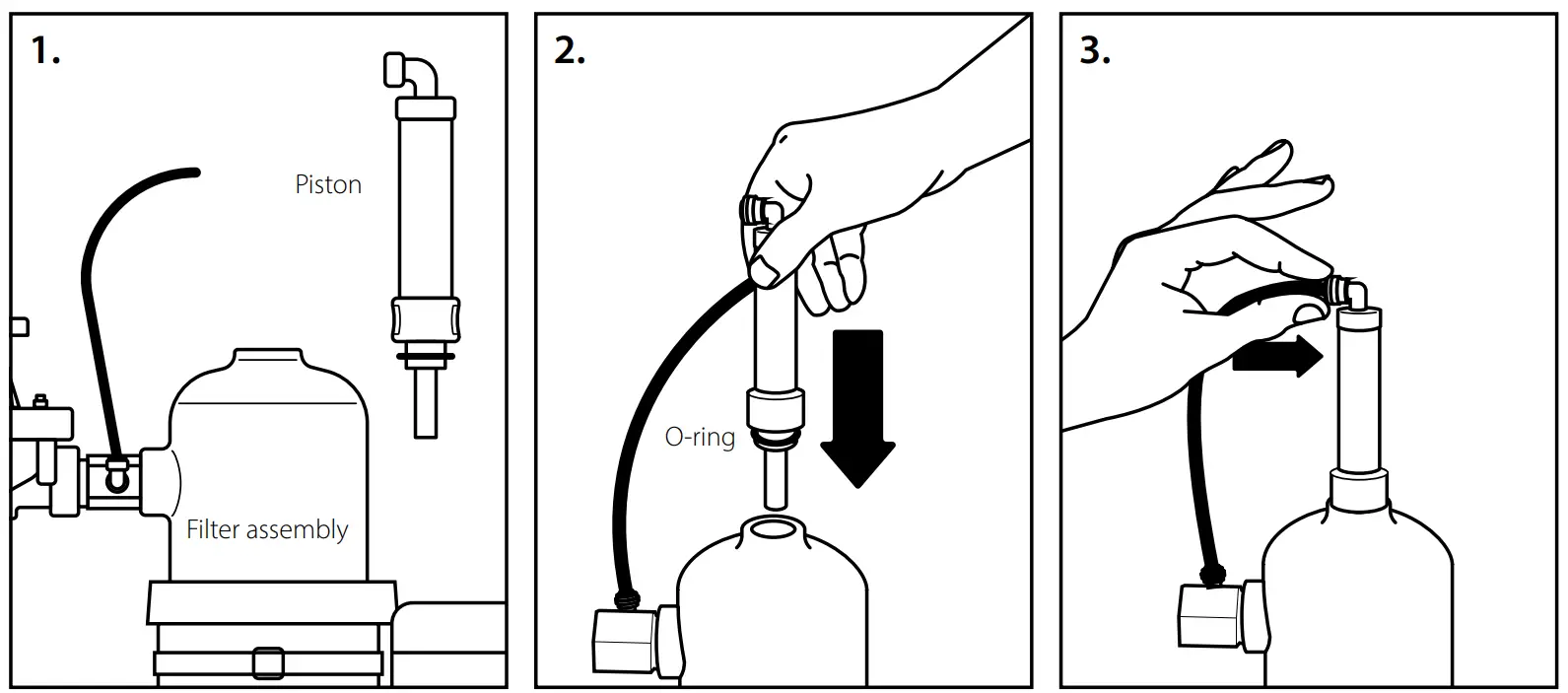 1.

Piston

Filter assembly

2.

O-ring

3.