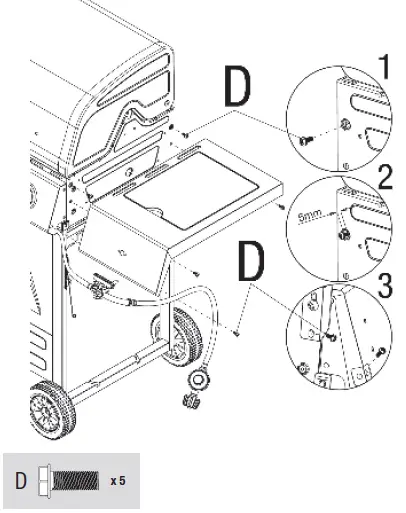 D

1

2

5mm

D

3

D x 5