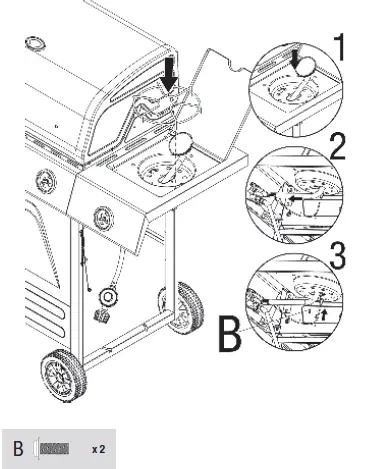 1

2

3

B

B x 2