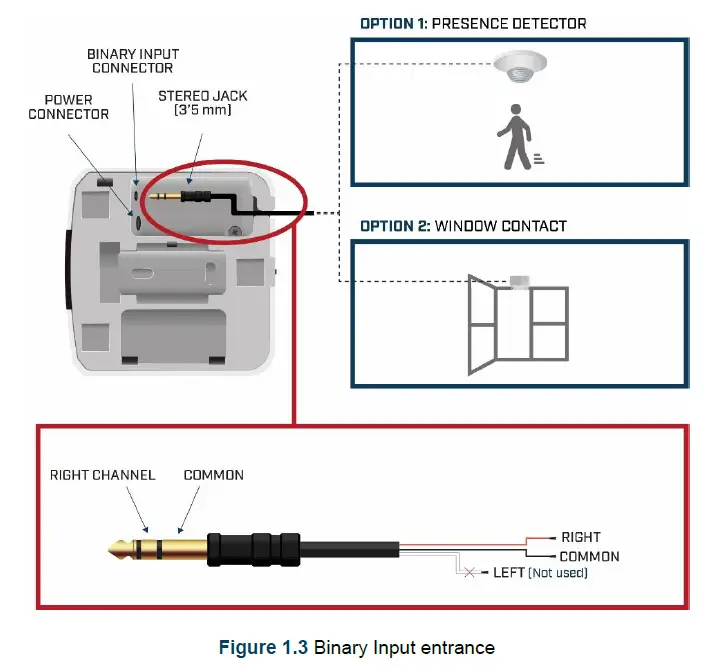 BINARY INPUT CONNECTOR

POWER CONNECTOR

STEREO JACK (3'5 mm)

OPTION 1: PRESENCE DETECTOR

OPTION 2: WINDOW CONTACT

RIGHT CHANNEL

COMMON

RIGHT

COMMON

LEFT (Not used)

Figure 1.3 Binary Input entrance