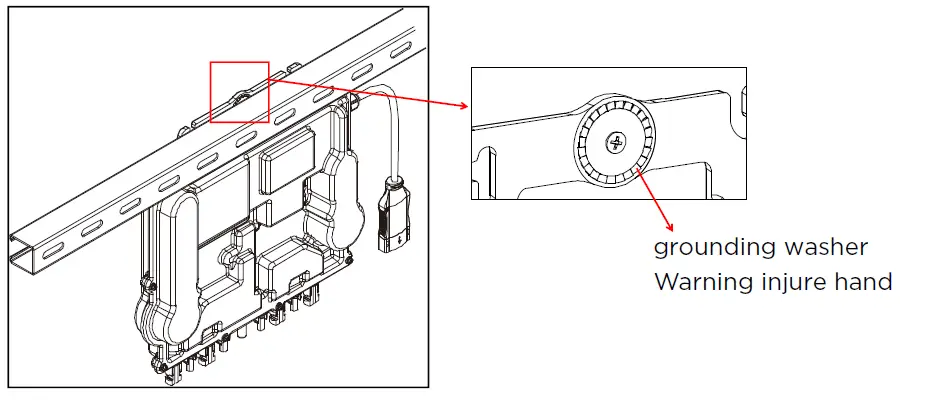 grounding washer
Warning injure hand