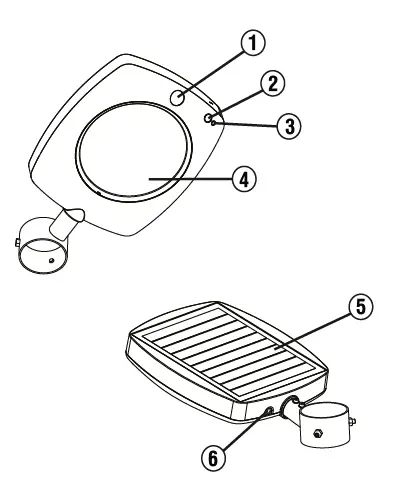 1
2
3
4
5
6