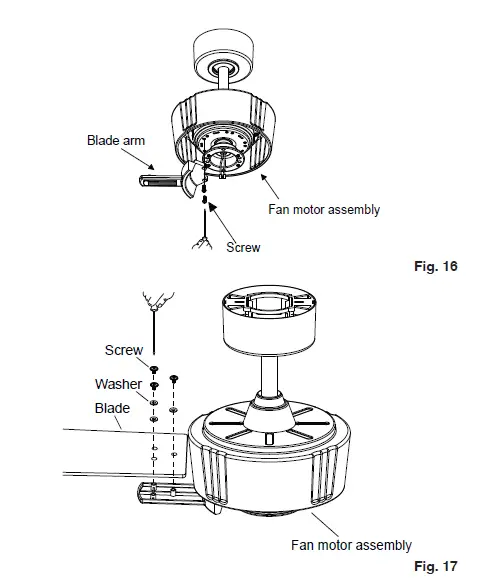 Blade arm

Fan motor assembly

Screw

Fig. 16

Screw

Washer

Blade

Fan motor assembly

Fig. 17