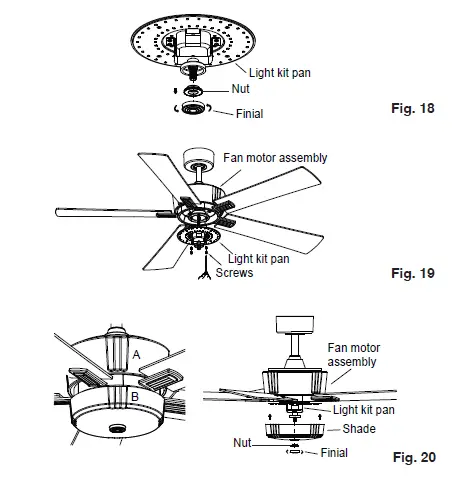 Light kit pan
Nut
Finial
Fig. 18

Fan motor assembly
Light kit pan
Screws
Fig. 19

A
B

Fan motor assembly
Light kit pan
Shade
Nut
Finial
Fig. 20