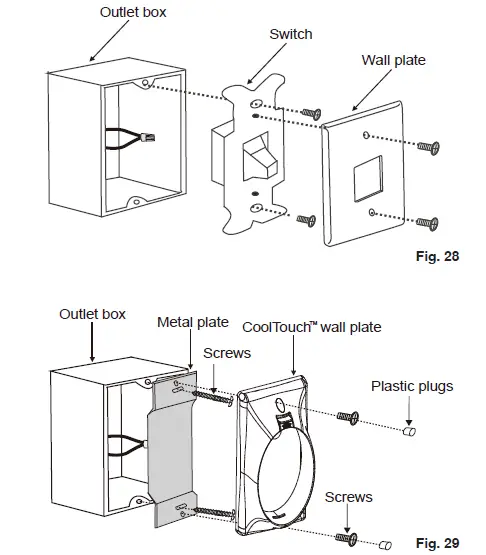 Outlet box

Switch

Wall plate

Fig. 28

Outlet box

Metal plate

CoolTouch™ wall plate

Screws

Plastic plugs

Screws

Fig. 29